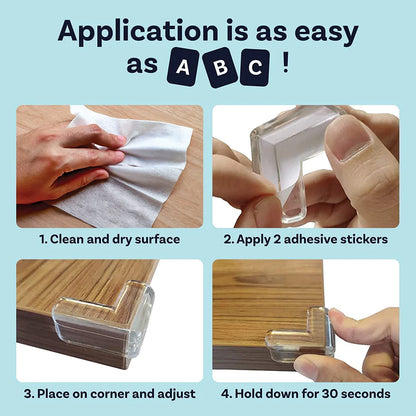 Application is as easy as A B C !

1. Clean and dry surface

2. Apply 2 adhesive stickers

3. Place on corner and adjust

4. Hold down for 30 seconds