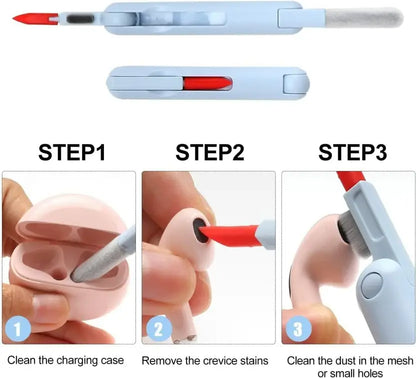 STEP1

1

Clean the charging case

STEP2

2

Remove the crevice stains

STEP3

3

Clean the dust in the mesh or small holes